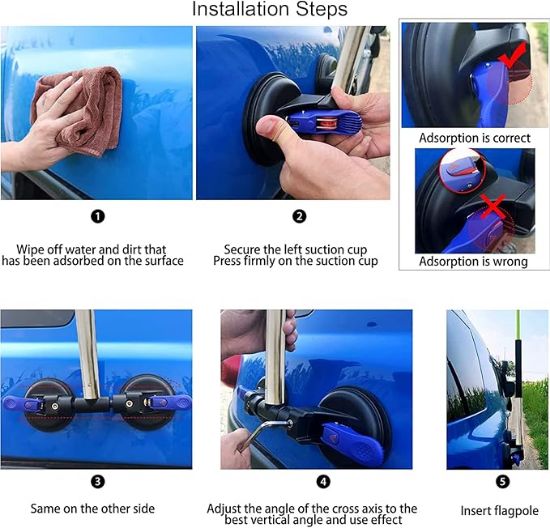 Installation Steps

1

Wipe off water and dirt that has been adsorbed on the surface

2

Secure the left suction cup
Press firmly on the suction cup

Adsorption is correct

Adsorption is wrong

3

Same on the other side

4

Adjust the angle of the cross axis to the best vertical angle and use effect

5

Insert flagpole